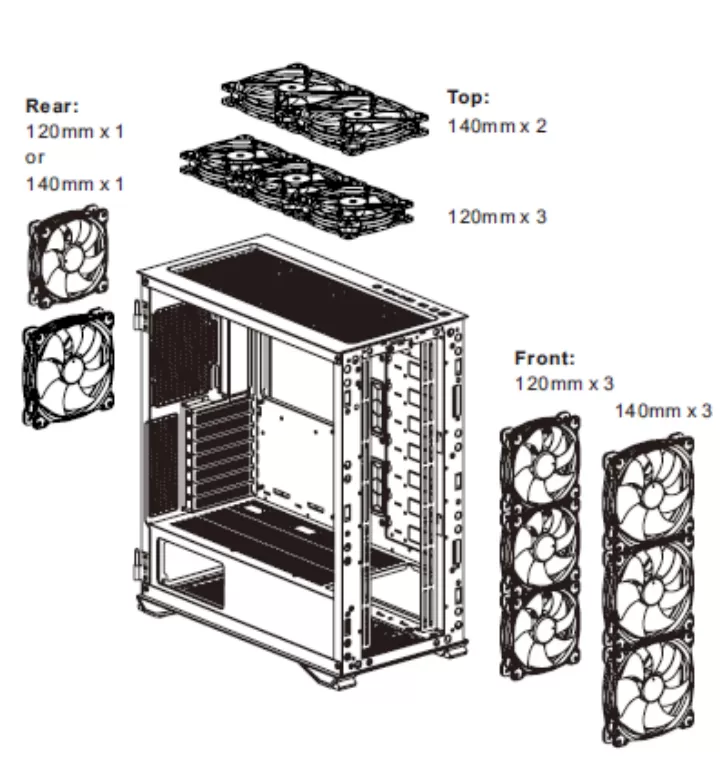 Rear:
120mm x 1
or
140mm x 1

Top:
140mm x 2

120mm x 3

Front:
120mm x 3

140mm x 3